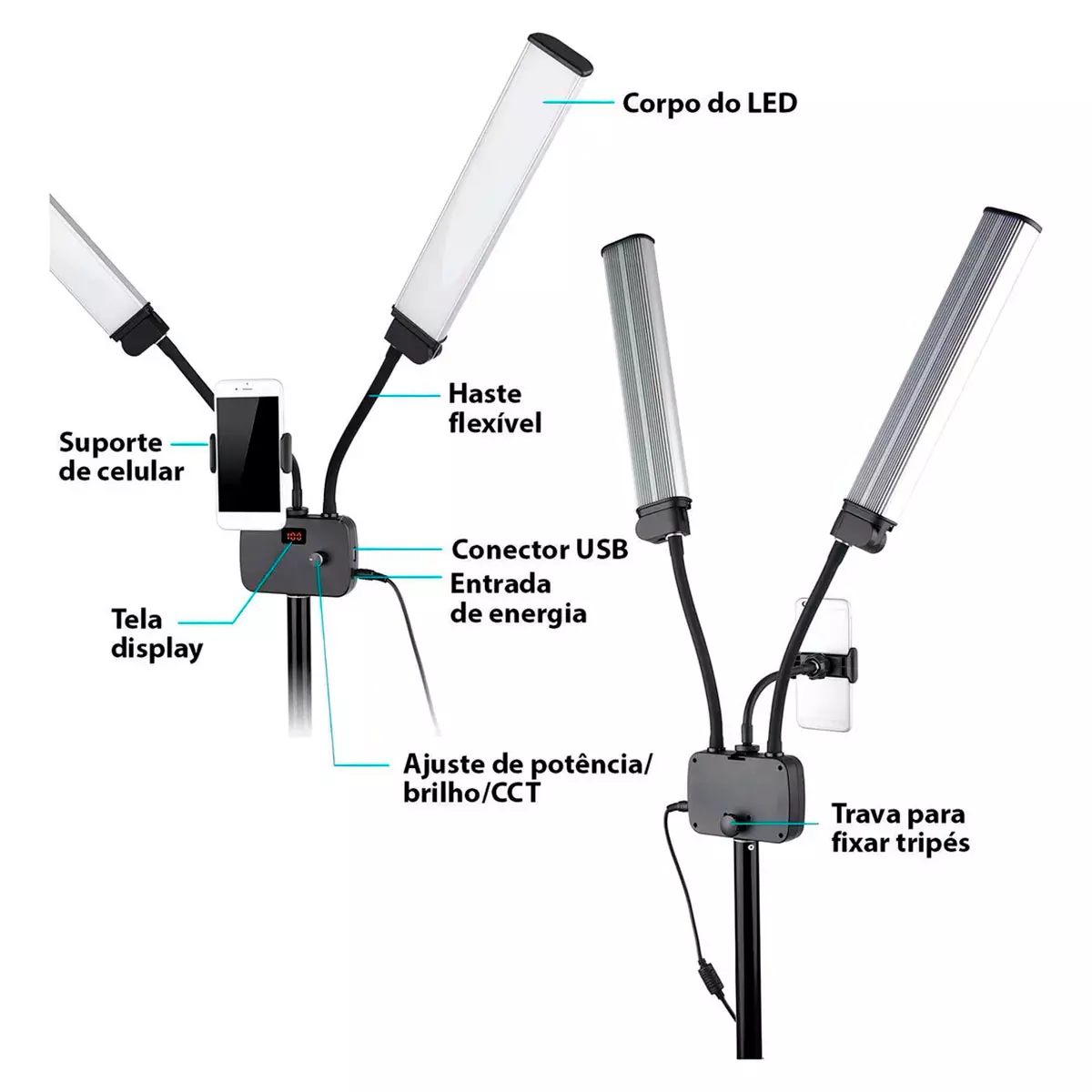 Corpo do LED

Haste flexível

Suporte de celular

100

Conector USB

Entrada de energia

Tela display

Ajuste de potência/ brilho/CCT

Trava para fixar tripés